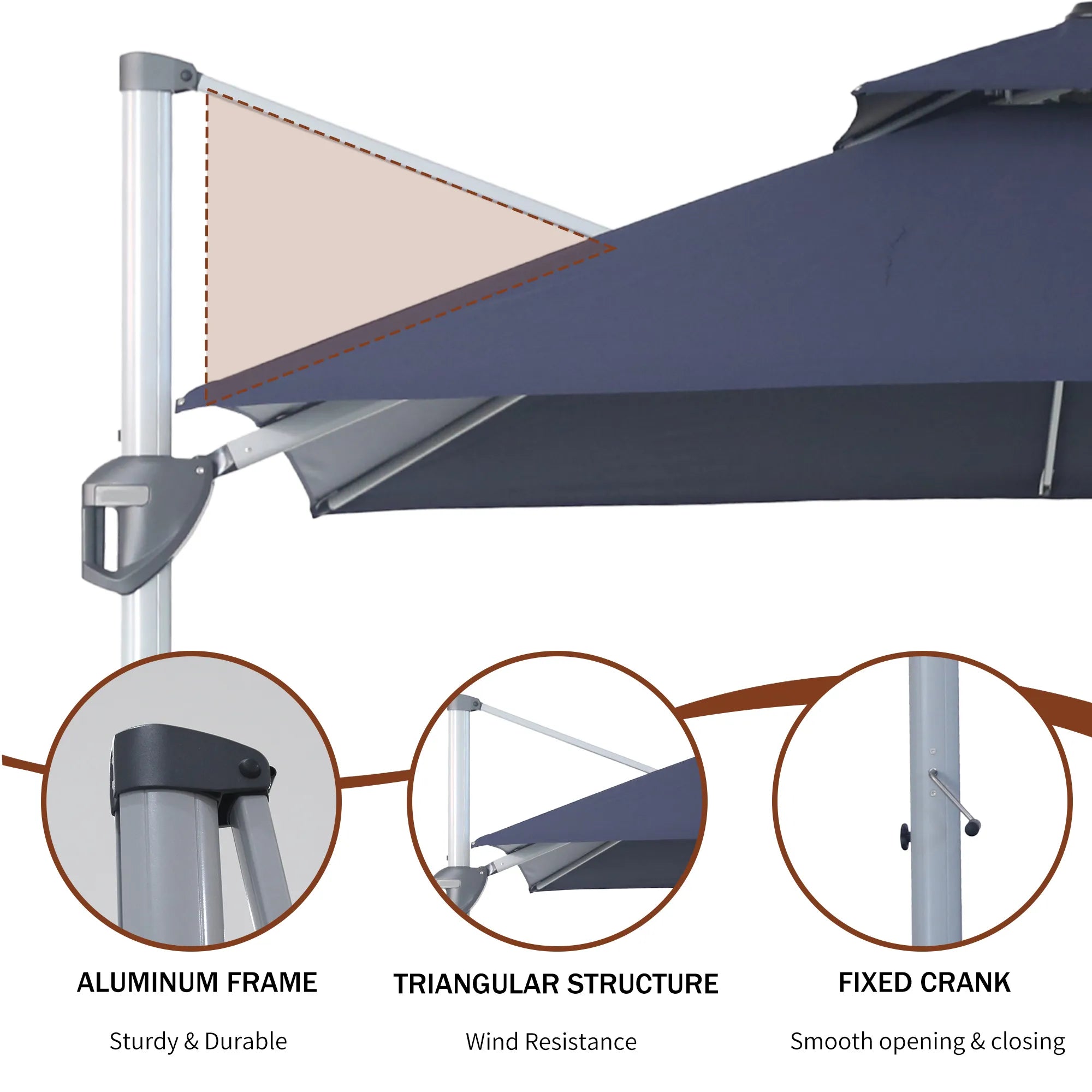 ALUMINUM FRAME

Sturdy & Durable

TRIANGULAR STRUCTURE

Wind Resistance

FIXED CRANK

Smooth opening & closing